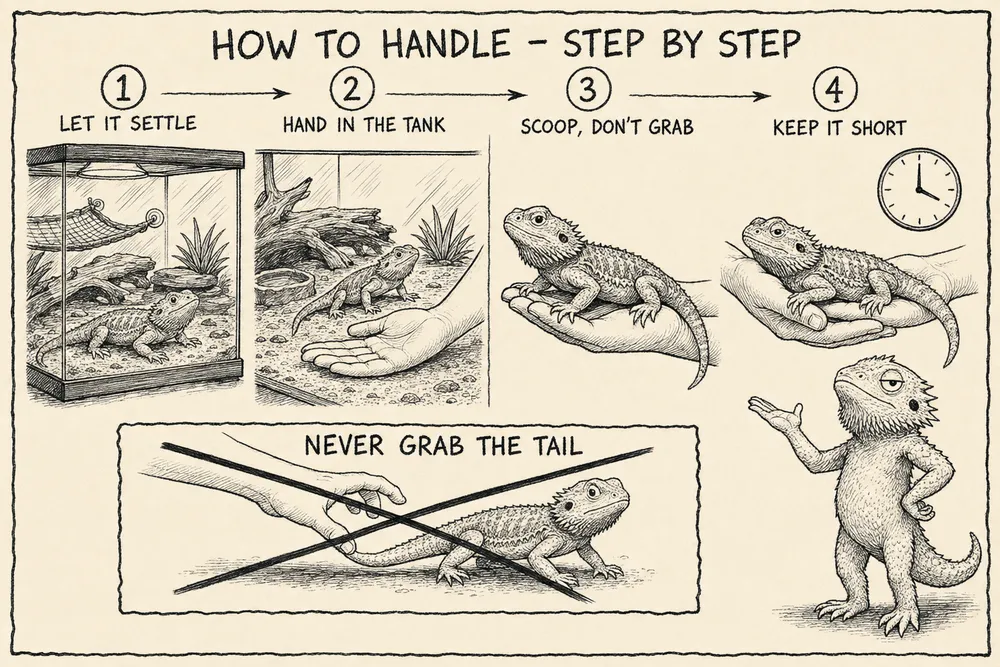 HOW TO HANDLE – STEP BY STEP

1 LET IT SETTLE

2 HAND IN THE TANK

3 SCOOP, DON'T GRAB

4 KEEP IT SHORT

NEVER GRAB THE TAIL